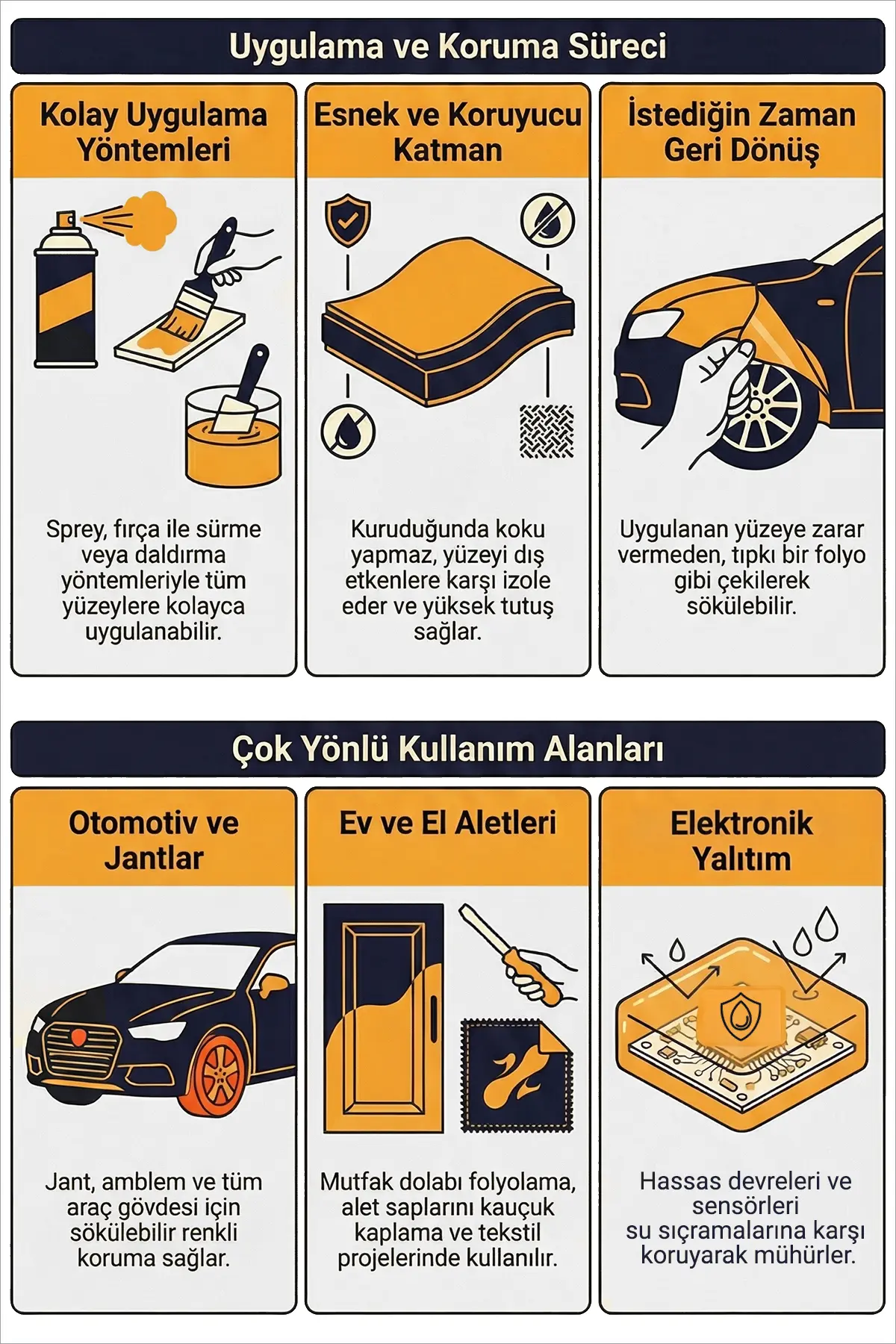 Uygulama ve Koruma Süreci

Kolay Uygulama Yöntemleri

Sprey, fırça ile sürme veya daldırma yöntemleriyle tüm yüzeylere kolayca uygulanabilir.

Esnek ve Koruyucu Katman

Kuruduğunda koku yapmaz, yüzeyi dış etkenlere karşı izole eder ve yüksek tutuş sağlar.

İstediğin Zaman Geri Dönüş

Uygulanan yüzeye zarar vermeden, tıpkı bir folyo gibi çekilerek sökülebilir.

Çok Yönlü Kullanım Alanları

Otomotiv ve Jantlar

Jant, amblem ve tüm araç gövdesi için sökülebilir renkli koruma sağlar.

Ev ve El Aletleri

Mutfak dolabı folyolama, alet saplarını kauçuk kaplama ve tekstil projelerinde kullanılır.

Elektronik Yalıtım

Hassas devreleri ve sensörleri su sıçramalarına karşı koruyarak mühürler.